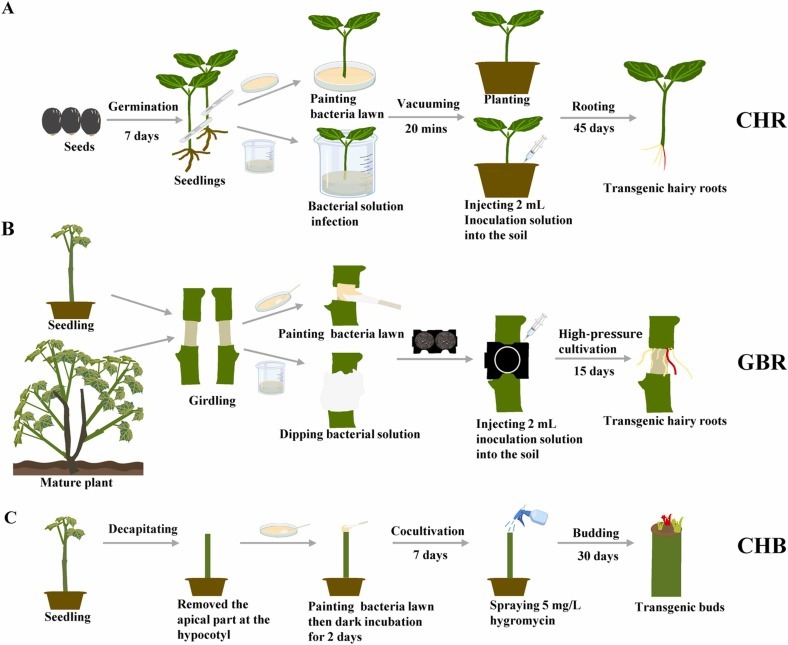 A

Seeds

Germination
7 days

Seedlings

Painting bacteria lawn

Bacterial solution infection

Vacuuming
20 mins

Planting

Injecting 2 mL Inoculation solution into the soil

Rooting
45 days

Transgenic hairy roots

CHR

B

Seedling

Mature plant

Girdling

Painting bacteria lawn

Dipping bacterial solution

Injecting 2 mL inoculation solution into the soil

High-pressure cultivation
15 days

Transgenic hairy roots

GBR

C

Seedling

Decapitating

Removed the apical part at the hypocotyl

Painting bacteria lawn then dark incubation for 2 days

Cocultivation
7 days

Spraying 5 mg/L hygromycin

Budding
30 days

Transgenic buds

CHB